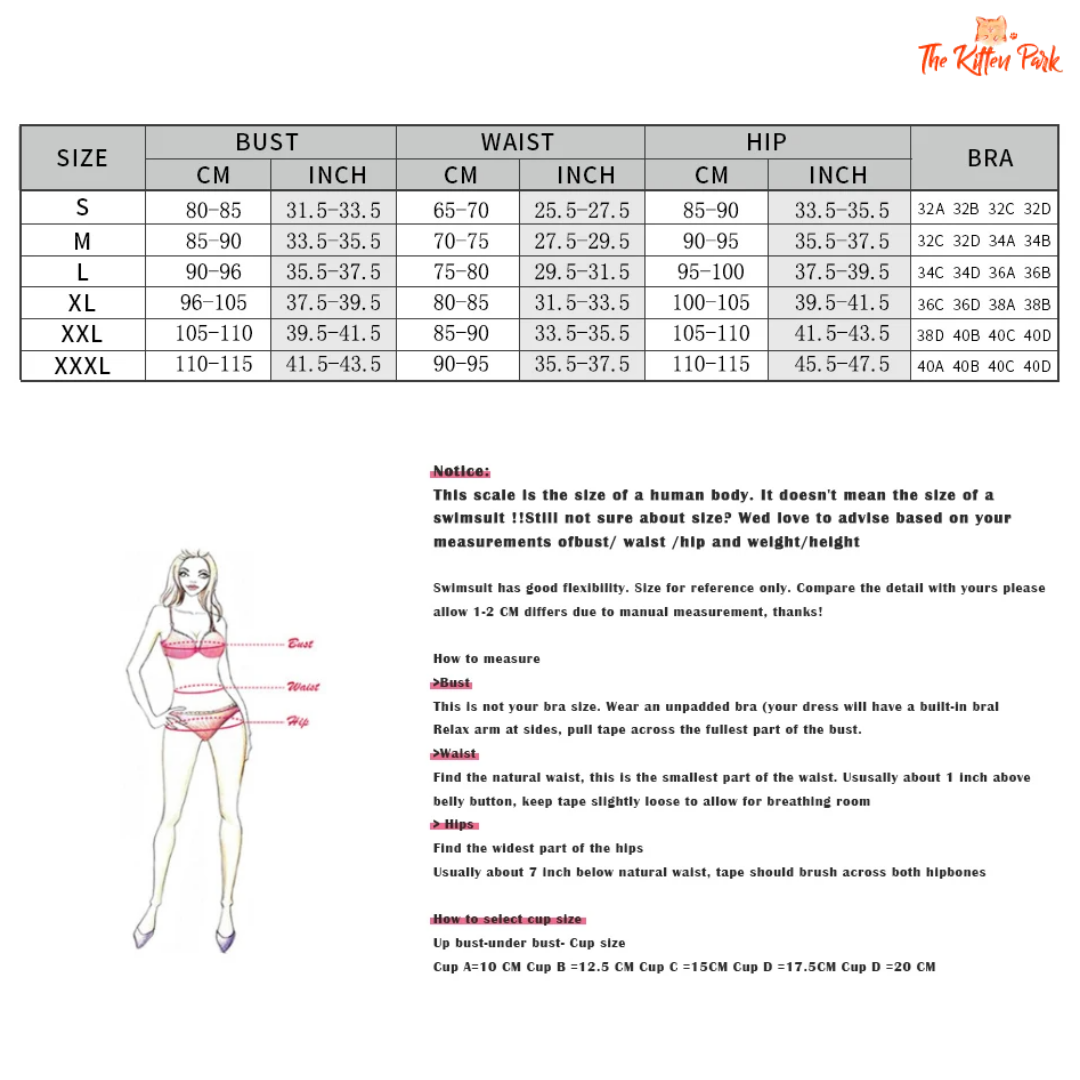 The Kitten Park

| SIZE | BUST CM | BUST INCH | WAIST CM | WAIST INCH | HIP CM | HIP INCH | BRA |
|---|---|---|---|---|---|---|---|
| S | 80-85 | 31.5-33.5 | 65-70 | 25.5-27.5 | 85-90 | 33.5-35.5 | 32A 32B 32C 32D |
| M | 85-90 | 33.5-35.5 | 70-75 | 27.5-29.5 | 90-95 | 35.5-37.5 | 32C 32D 34A 34B |
| L | 90-96 | 35.5-37.5 | 75-80 | 29.5-31.5 | 95-100 | 37.5-39.5 | 34C 34D 36A 36B |
| XL | 96-105 | 37.5-39.5 | 80-85 | 31.5-33.5 | 100-105 | 39.5-41.5 | 36C 36D 38A 38B |
| XXL | 105-110 | 39.5-41.5 | 85-90 | 33.5-35.5 | 105-110 | 41.5-43.5 | 38D 40B 40C 40D |
| XXXL | 110-115 | 41.5-43.5 | 90-95 | 35.5-37.5 | 110-115 | 45.5-47.5 | 40A 40B 40C 40D |

Bust
Waist
Hip

Notice:
This scale is the size of a human body. It doesn't mean the size of a swimsuit !!Still not sure about size? Wed love to advise based on your measurements ofbust/ waist /hip and weight/height

Swimsuit has good flexibility. Size for reference only. Compare the detail with yours please allow 1-2 CM differs due to manual measurement, thanks!

How to measure
>Bust
This is not your bra size. Wear an unpadded bra (your dress will have a built-in bral
Relax arm at sides, pull tape across the fullest part of the bust.
>Waist
Find the natural waist, this is the smallest part of the waist. Ususally about 1 inch above belly button, keep tape slightly loose to allow for breathing room
> Hips
Find the widest part of the hips
Usually about 7 inch below natural waist, tape should brush across both hipbones

How to select cup size
Up bust-under bust- Cup size
Cup A=10 CM Cup B =12.5 CM Cup C =15CM Cup D =17.5CM Cup D =20 CM