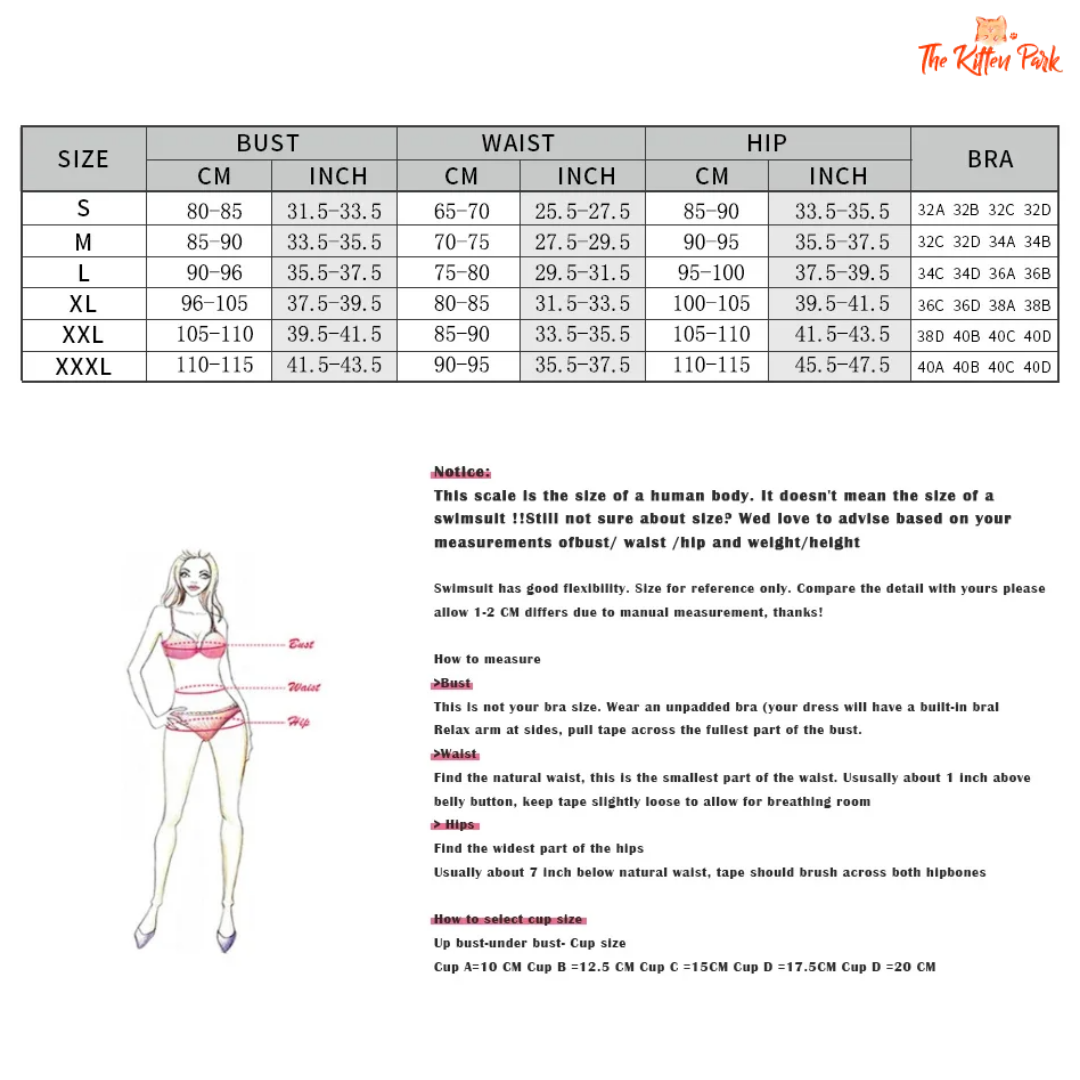 The Kitten Park

| SIZE | BUST CM | BUST INCH | WAIST CM | WAIST INCH | HIP CM | HIP INCH | BRA |
|---|---|---|---|---|---|---|---|
| S | 80-85 | 31.5-33.5 | 65-70 | 25.5-27.5 | 85-90 | 33.5-35.5 | 32A 32B 32C 32D |
| M | 85-90 | 33.5-35.5 | 70-75 | 27.5-29.5 | 90-95 | 35.5-37.5 | 32C 32D 34A 34B |
| L | 90-96 | 35.5-37.5 | 75-80 | 29.5-31.5 | 95-100 | 37.5-39.5 | 34C 34D 36A 36B |
| XL | 96-105 | 37.5-39.5 | 80-85 | 31.5-33.5 | 100-105 | 39.5-41.5 | 36C 36D 38A 38B |
| XXL | 105-110 | 39.5-41.5 | 85-90 | 33.5-35.5 | 105-110 | 41.5-43.5 | 38D 40B 40C 40D |
| XXXL | 110-115 | 41.5-43.5 | 90-95 | 35.5-37.5 | 110-115 | 45.5-47.5 | 40A 40B 40C 40D |

Bust
Waist
Hip

Notice:
This scale is the size of a human body. It doesn't mean the size of a swimsuit !!Still not sure about size? Wed love to advise based on your measurements ofbust/ waist /hip and weight/height

Swimsuit has good flexibility. Size for reference only. Compare the detail with yours please allow 1-2 CM differs due to manual measurement, thanks!

How to measure
>Bust
This is not your bra size. Wear an unpadded bra (your dress will have a built-in bral
Relax arm at sides, pull tape across the fullest part of the bust.
>Waist
Find the natural waist, this is the smallest part of the waist. Ususally about 1 inch above belly button, keep tape slightly loose to allow for breathing room
> Hips
Find the widest part of the hips
Usually about 7 inch below natural waist, tape should brush across both hipbones

How to select cup size
Up bust-under bust- Cup size
Cup A=10 CM Cup B =12.5 CM Cup C =15CM Cup D =17.5CM Cup D =20 CM